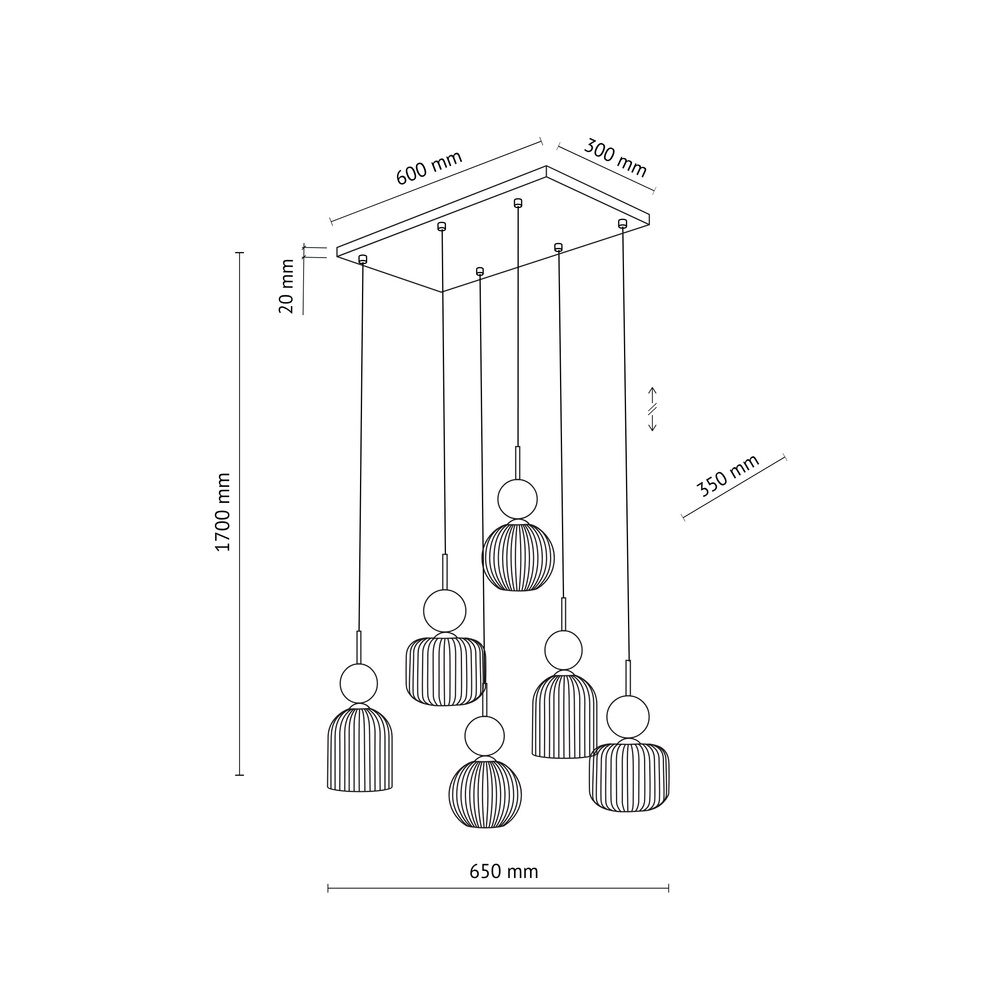 600 mm
300 mm
20 mm
1700 mm
350 mm
650 mm